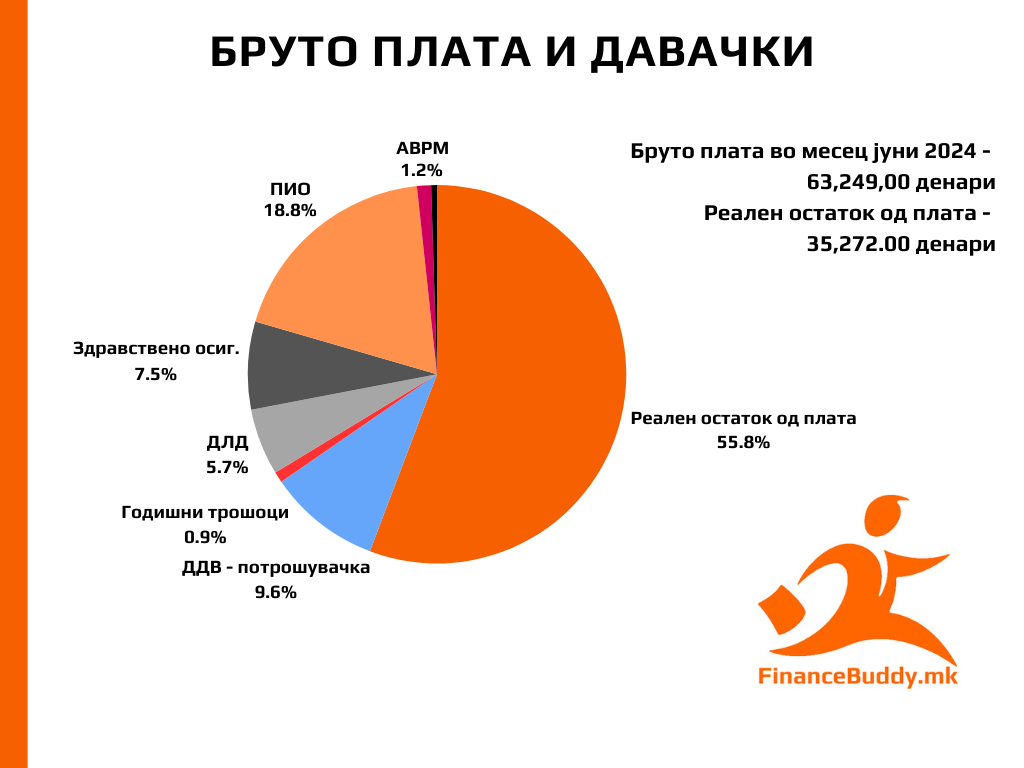 БРУТО ПЛАТА И ДАВАЧКИ

Бруто плата во месец јуни 2024 - 63,249,00 денари
Реален остаток од плата - 35,272.00 денари

АВРМ
1.2%

ПИО
18.8%

Здравствено осиг.
7.5%

ДЛД
5.7%

Годишни трошоци
0.9%

ДДВ - потрошувачка
9.6%

Реален остаток од плата
55.8%

FinanceBuddy.mk